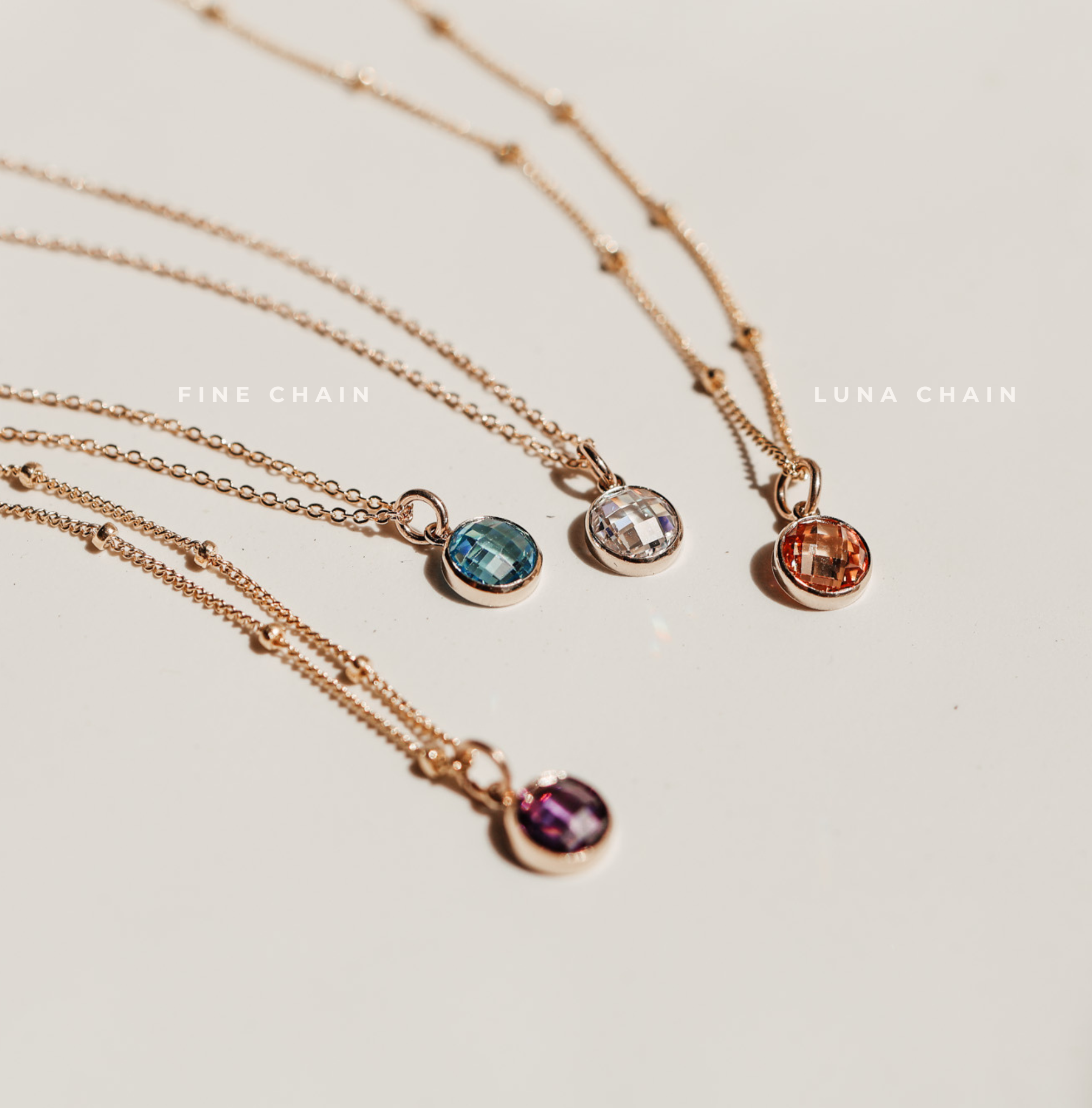 FINE CHAIN

LUNA CHAIN