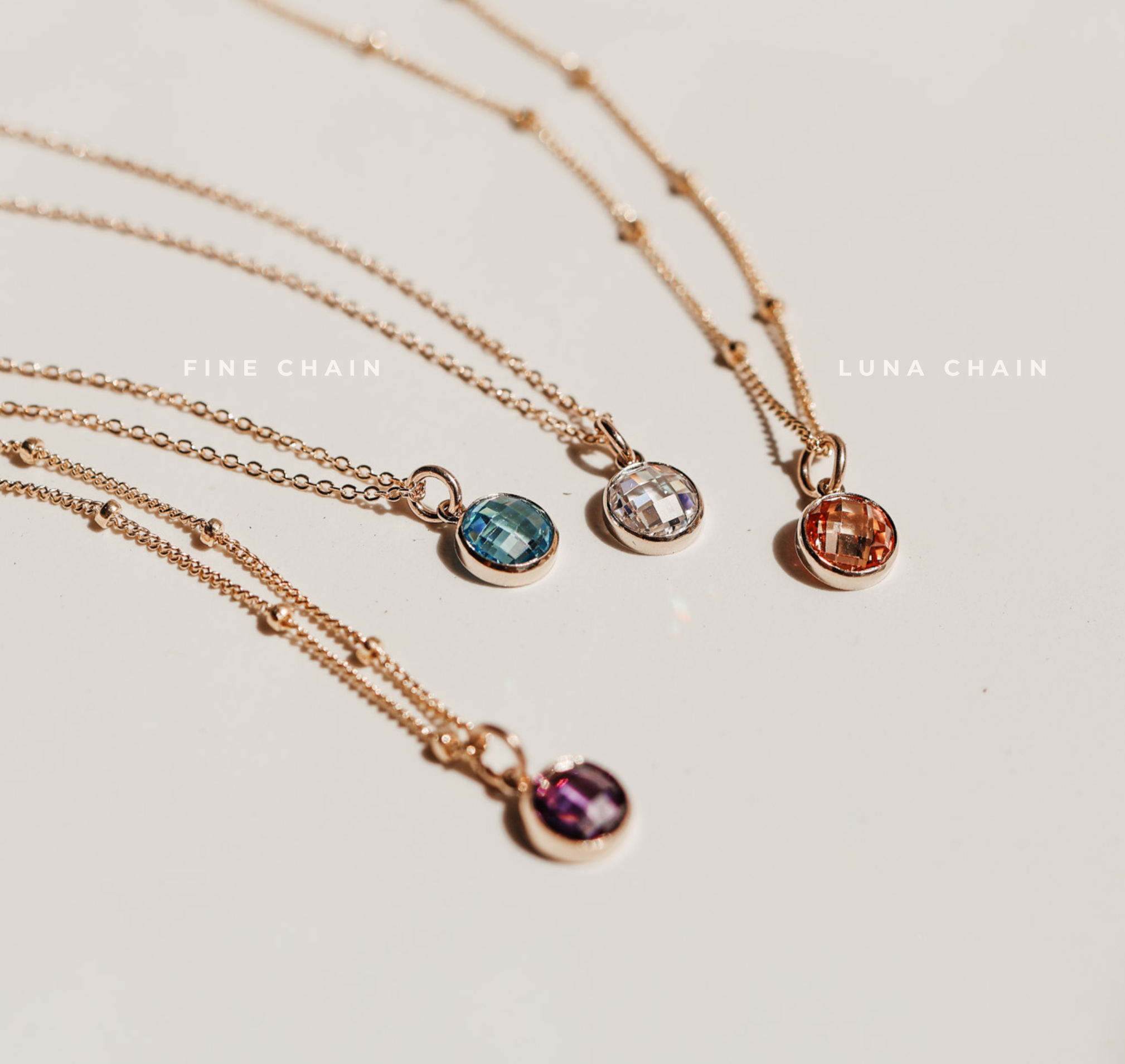 FINE CHAIN

LUNA CHAIN