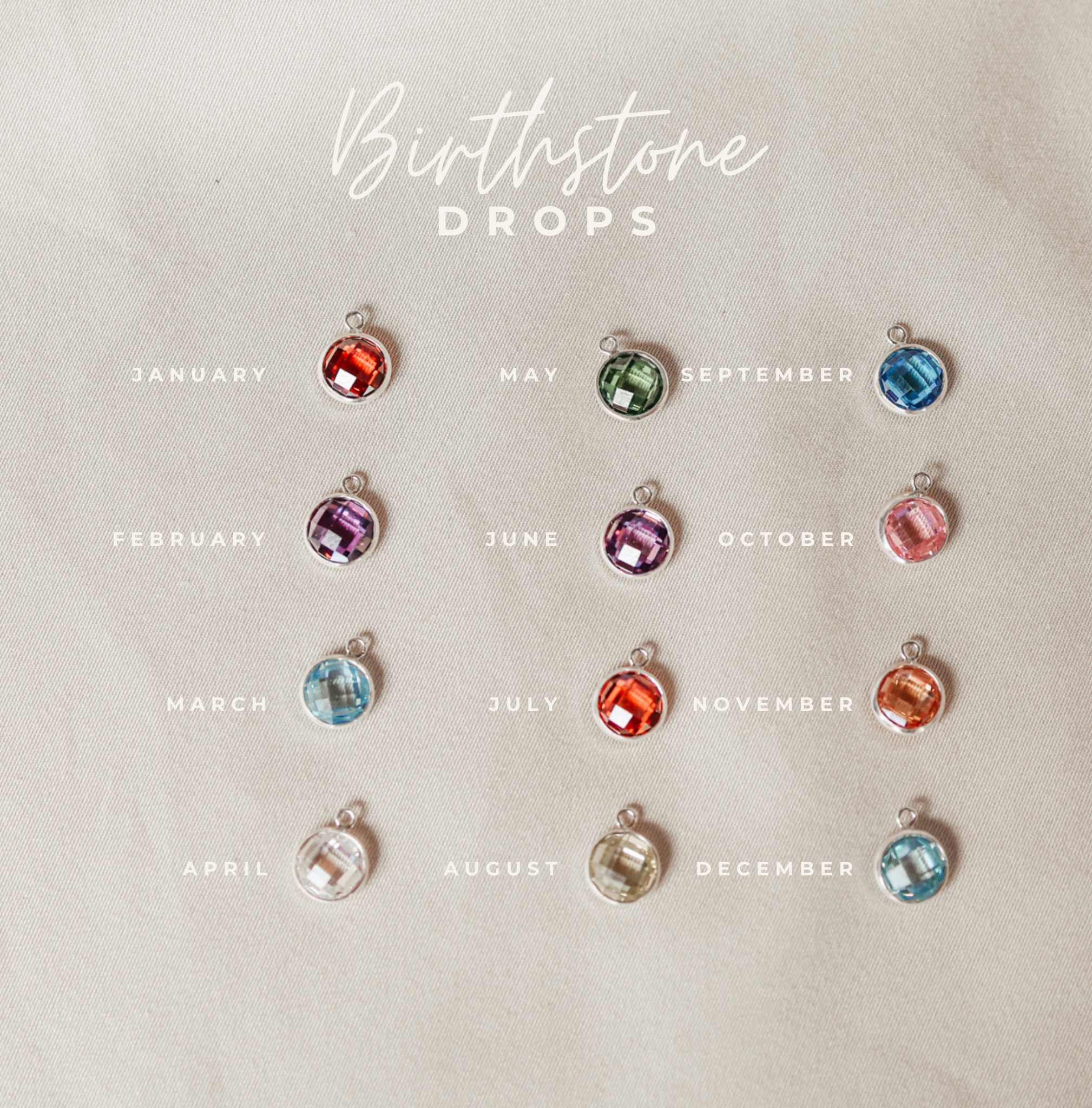 Birthstone
DROPS

JANUARY
FEBRUARY
MARCH
APRIL

MAY
JUNE
JULY
AUGUST

SEPTEMBER
OCTOBER
NOVEMBER
DECEMBER