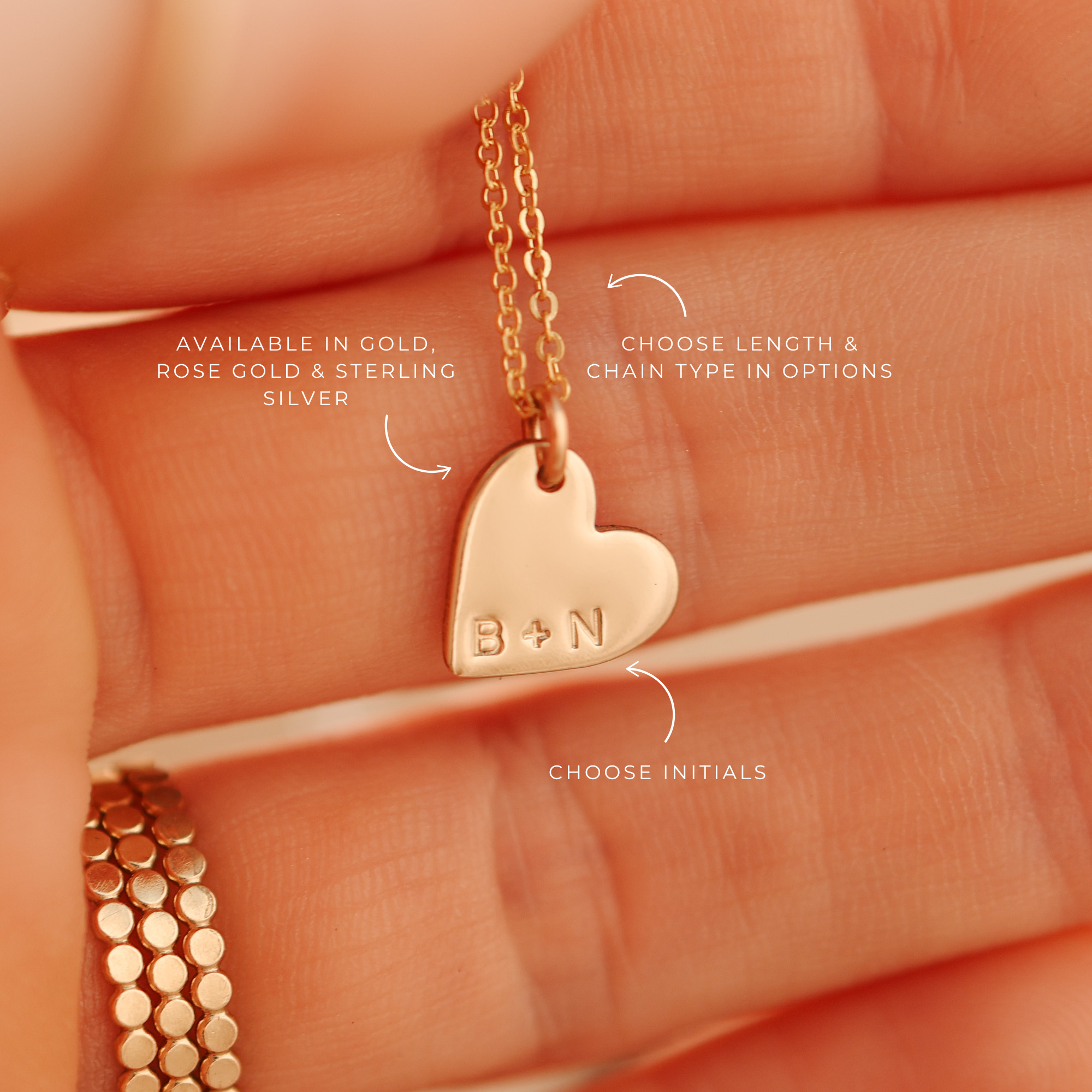 AVAILABLE IN GOLD, ROSE GOLD & STERLING SILVER

CHOOSE LENGTH & CHAIN TYPE IN OPTIONS

B + N

CHOOSE INITIALS