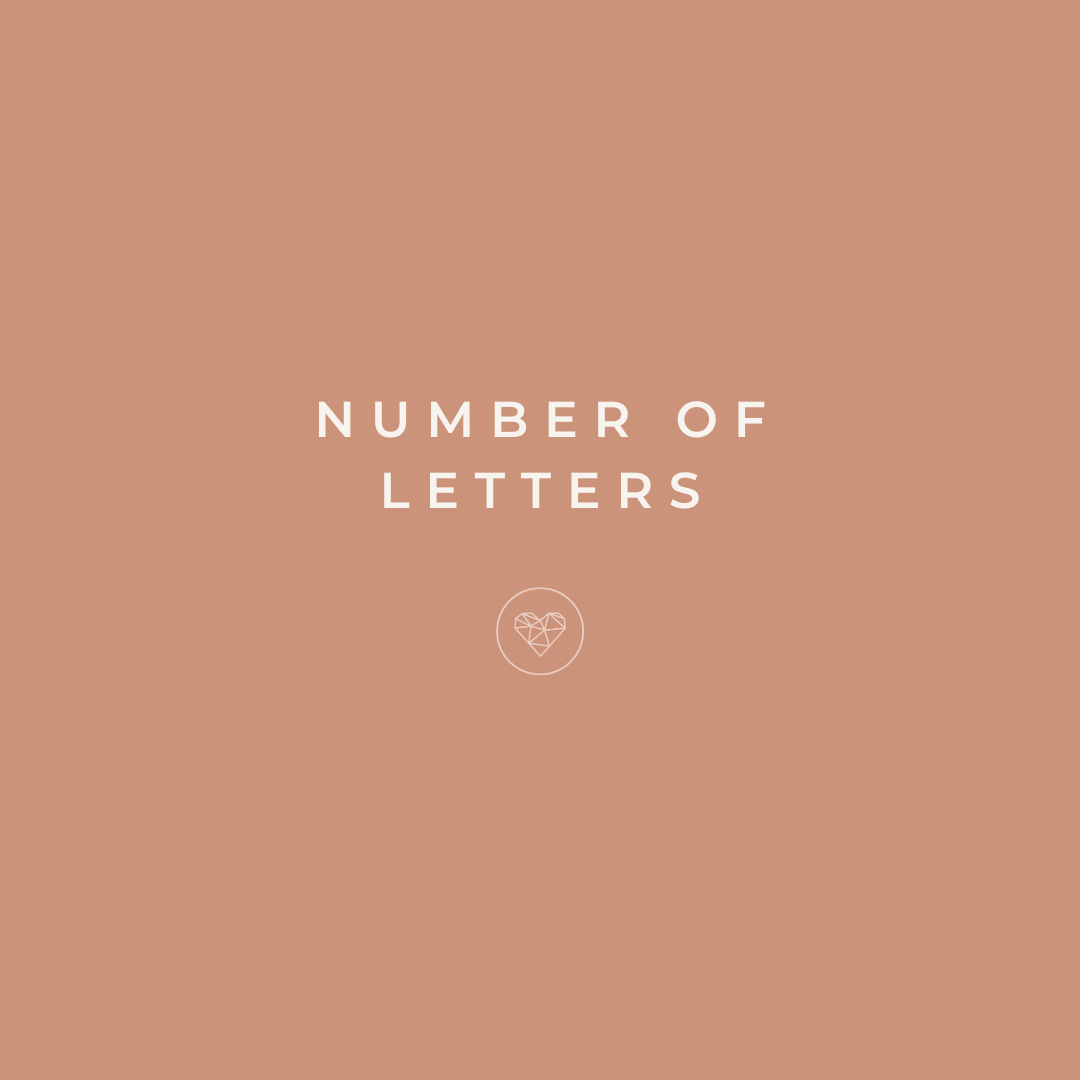 NUMBER OF LETTERS