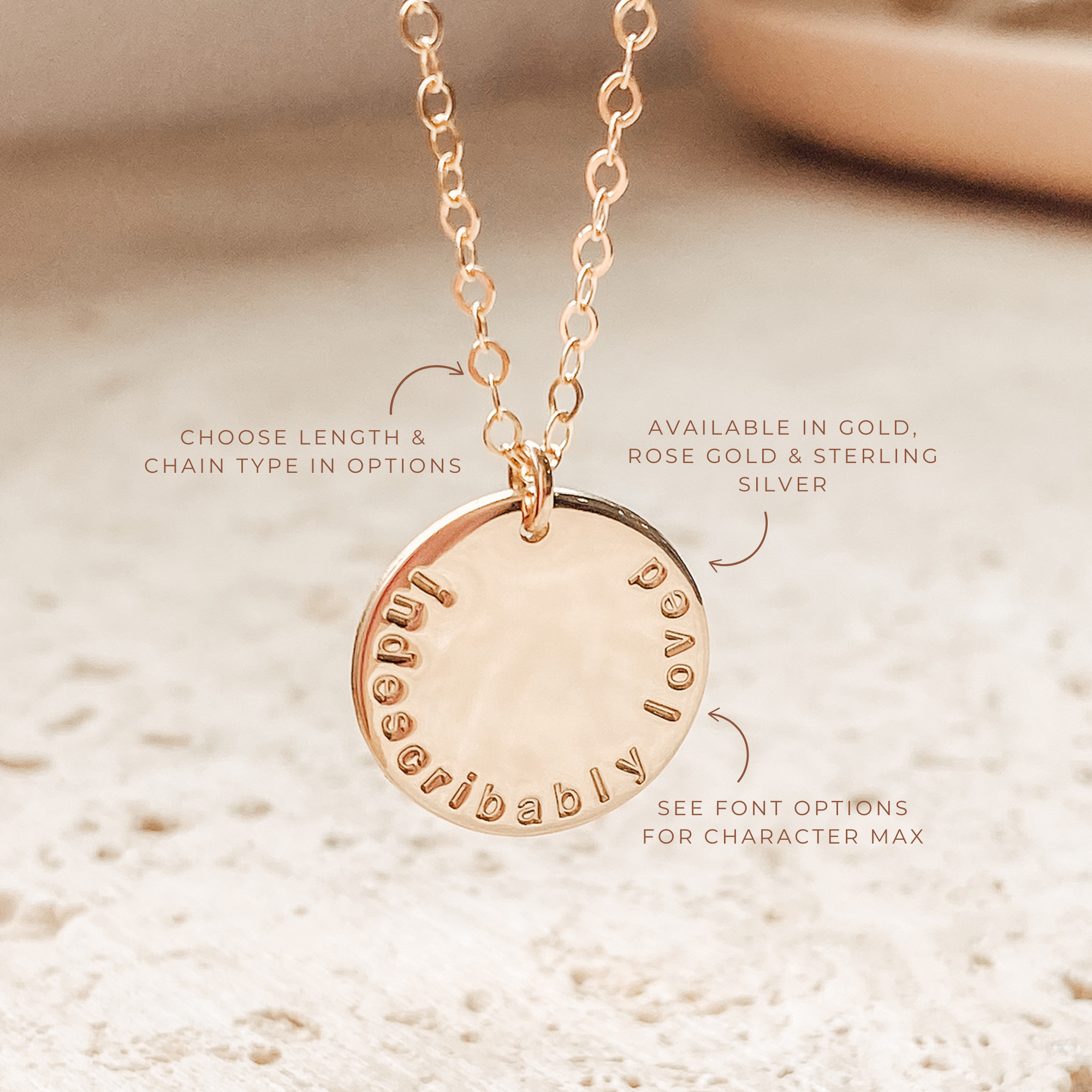 CHOOSE LENGTH & CHAIN TYPE IN OPTIONS

AVAILABLE IN GOLD, ROSE GOLD & STERLING SILVER

indescribably loved

SEE FONT OPTIONS FOR CHARACTER MAX